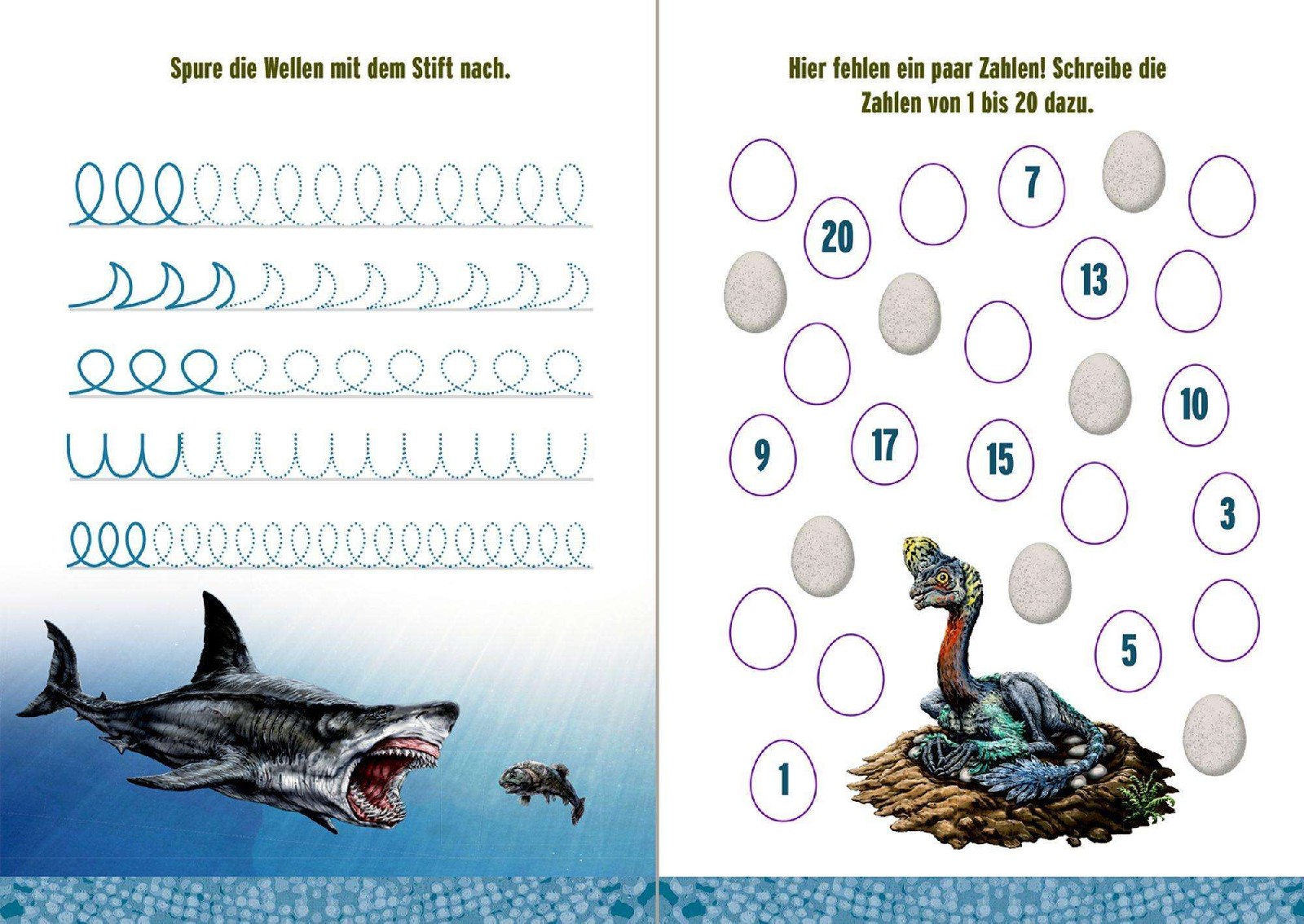 Spure die Wellen mit dem Stift nach.

Hier fehlen ein paar Zahlen! Schreibe die Zahlen von 1 bis 20 dazu.

7

20

13

10

9

17

15

3

5

1