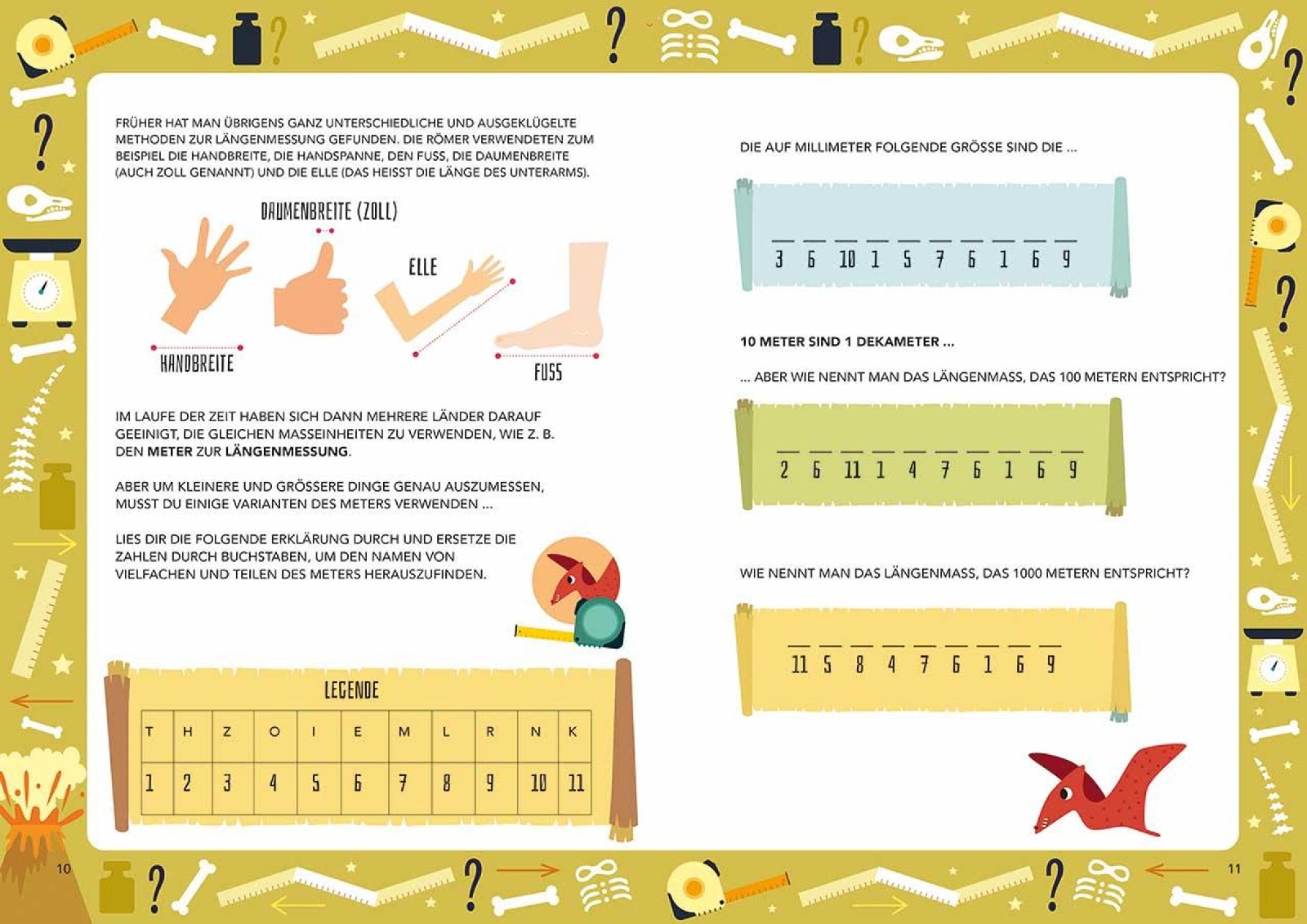 FRÜHER HAT MAN ÜBRIGENS GANZ UNTERSCHIEDLICHE UND AUSGEKLÜGELTE METHODEN ZUR LÄNGENMESSUNG GEFUNDEN. DIE RÖMER VERWENDETEN ZUM BEISPIEL DIE HANDBREITE, DIE HANDSPANNE, DEN FUSS, DIE DAUMENBREITE (AUCH ZOLL GENANNT) UND DIE ELLE (DAS HEISST DIE LÄNGE DES UNTERARMS).

DAUMENBREITE (ZOLL)

ELLE

HANDBREITE

FUSS

IM LAUFE DER ZEIT HABEN SICH DANN MEHRERE LÄNDER DARAUF GEEINIGT, DIE GLEICHEN MASSEINHEITEN ZU VERWENDEN, WIE Z. B. DEN METER ZUR LÄNGENMESSUNG.

ABER UM KLEINERE UND GRÖSSERE DINGE GENAU AUSZUMESSEN, MUSST DU EINIGE VARIANTEN DES METERS VERWENDEN ...

LIES DIR DIE FOLGENDE ERKLÄRUNG DURCH UND ERSETZE DIE ZAHLEN DURCH BUCHSTABEN, UM DEN NAMEN VON VIELFACHEN UND TEILEN DES METERS HERAUSZUFINDEN.

LEGENDE

| T | H | Z | O | I | E | M | L | R | N | K |
|---|---|---|---|---|---|---|---|---|---|---|
| 1 | 2 | 3 | 4 | 5 | 6 | 7 | 8 | 9 | 10 | 11 |

10

DIE AUF MILLIMETER FOLGENDE GRÖSSE SIND DIE ...

3 6 10 1 5 7 6 1 6 9

10 METER SIND 1 DEKAMETER ...

... ABER WIE NENNT MAN DAS LÄNGENMASS, DAS 100 METERN ENTSPRICHT?

2 6 11 1 4 7 6 1 6 9

WIE NENNT MAN DAS LÄNGENMASS, DAS 1000 METERN ENTSPRICHT?

11 5 8 4 7 6 1 6 9

11